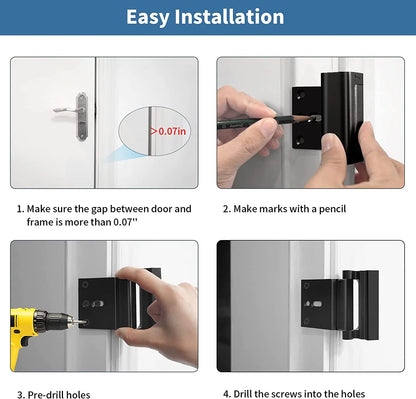 Easy Installation

>0.07in

1. Make sure the gap between door and frame is more than 0.07''

2. Make marks with a pencil

3. Pre-drill holes

4. Drill the screws into the holes