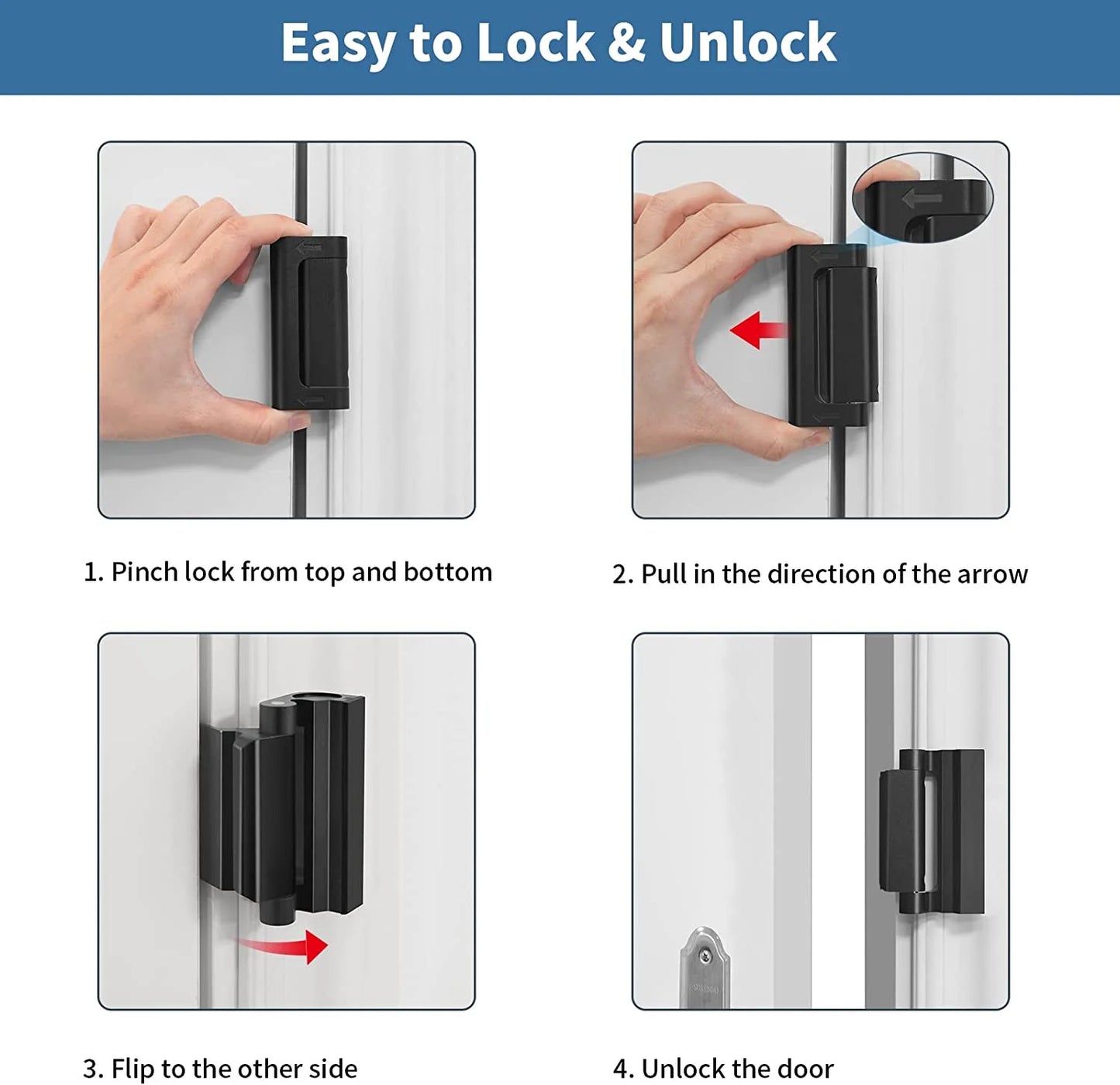 Easy to Lock & Unlock

1. Pinch lock from top and bottom

2. Pull in the direction of the arrow

3. Flip to the other side

4. Unlock the door