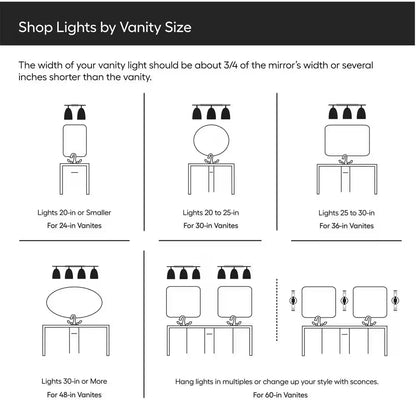 Shop Lights by Vanity Size

The width of your vanity light should be about 3/4 of the mirror's width or several inches shorter than the vanity.

Lights 20-in or Smaller
For 24-in Vanites

Lights 20 to 25-in
For 30-in Vanites

Lights 25 to 30-in
For 36-in Vanites

Lights 30-in or More
For 48-in Vanites

Hang lights in multiples or change up your style with sconces.
For 60-in Vanites