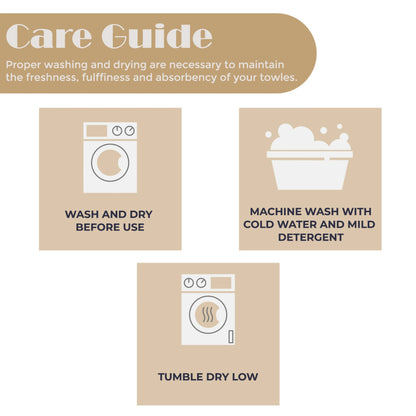 Care Guide

Proper washing and drying are necessary to maintain the freshness, fulffiness and absorbency of your towles.

WASH AND DRY BEFORE USE

MACHINE WASH WITH COLD WATER AND MILD DETERGENT

TUMBLE DRY LOW