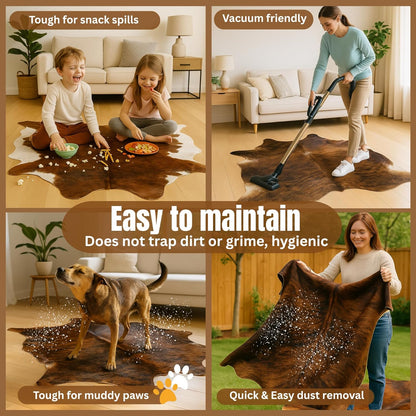 Tough for snack spills

Vacuum friendly

Easy to maintain
Does not trap dirt or grime, hygienic

Tough for muddy paws

Quick & Easy dust removal