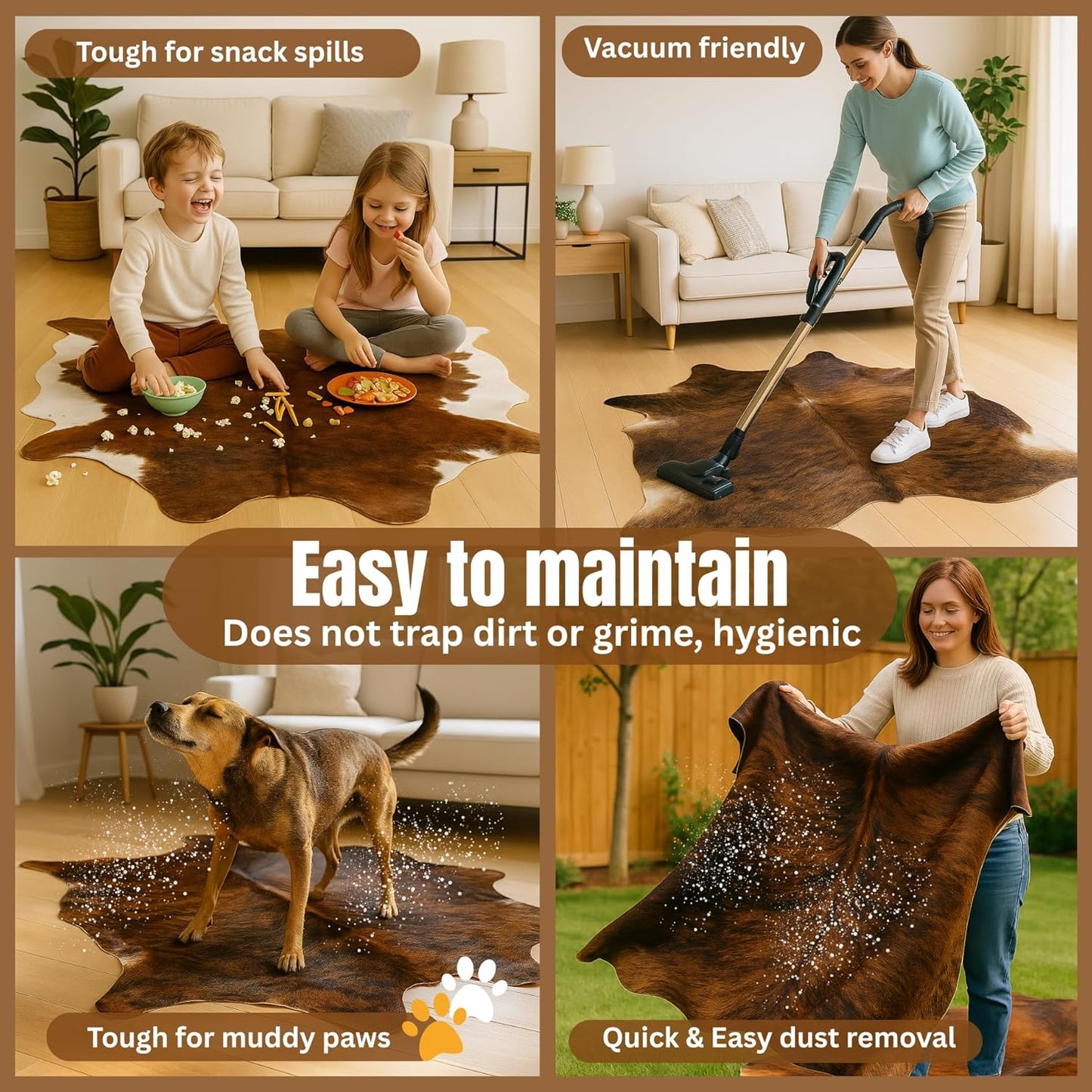 Tough for snack spills

Vacuum friendly

Easy to maintain
Does not trap dirt or grime, hygienic

Tough for muddy paws

Quick & Easy dust removal