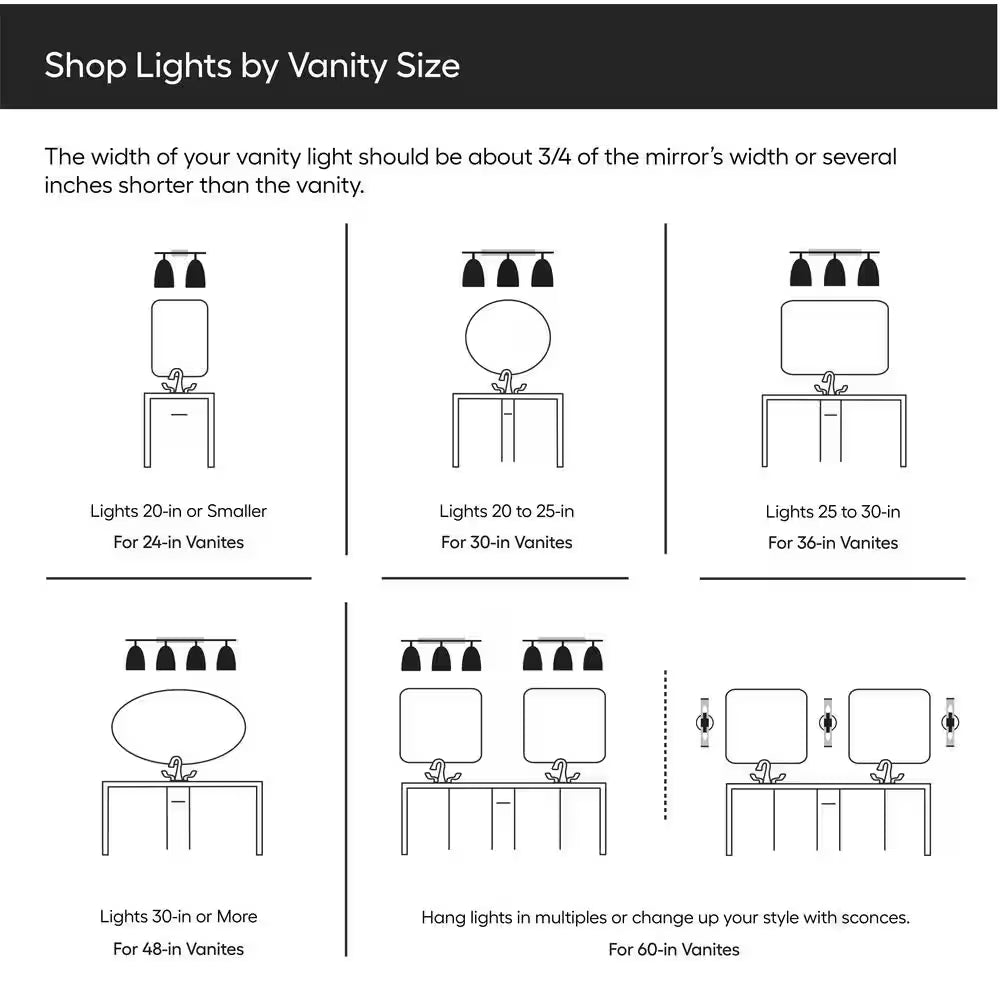 Shop Lights by Vanity Size

The width of your vanity light should be about 3/4 of the mirror's width or several inches shorter than the vanity.

Lights 20-in or Smaller
For 24-in Vanites

Lights 20 to 25-in
For 30-in Vanites

Lights 25 to 30-in
For 36-in Vanites

Lights 30-in or More
For 48-in Vanites

Hang lights in multiples or change up your style with sconces.
For 60-in Vanites